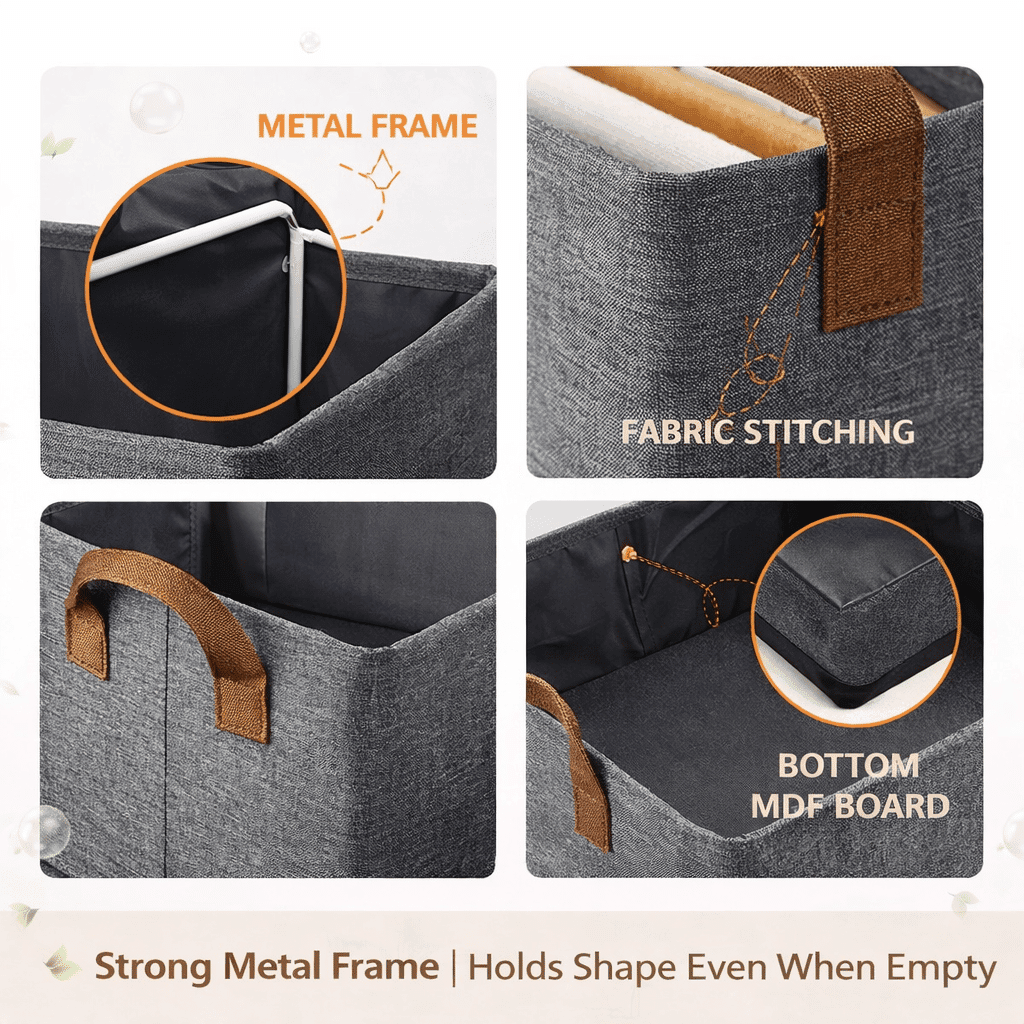 METAL FRAME

FABRIC STITCHING

BOTTOM
MDF BOARD

Strong Metal Frame | Holds Shape Even When Empty