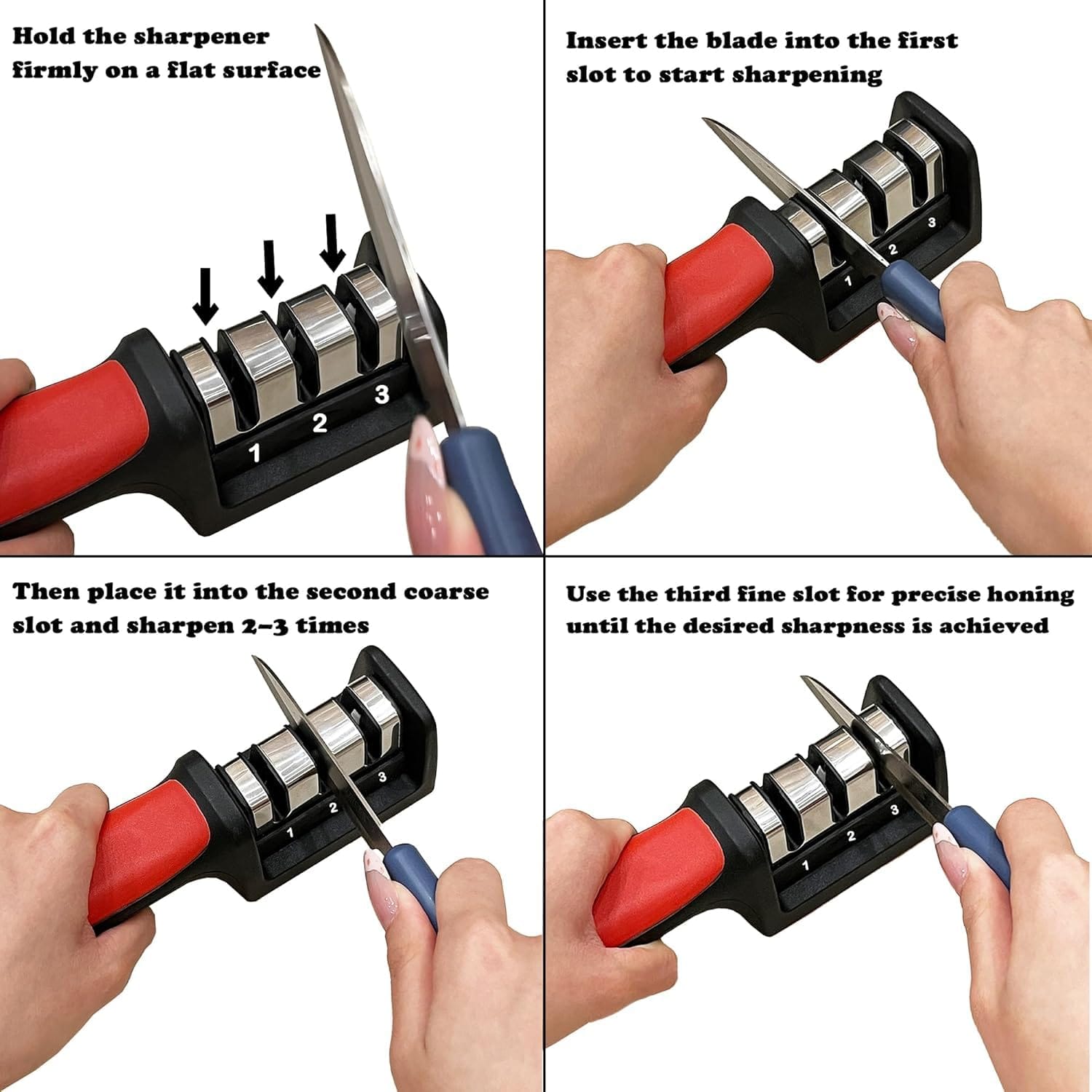 Hold the sharpener firmly on a flat surface

1 2 3

Insert the blade into the first slot to start sharpening

1 2 3

Then place it into the second coarse slot and sharpen 2–3 times

1 2 3

Use the third fine slot for precise honing until the desired sharpness is achieved

1 2 3