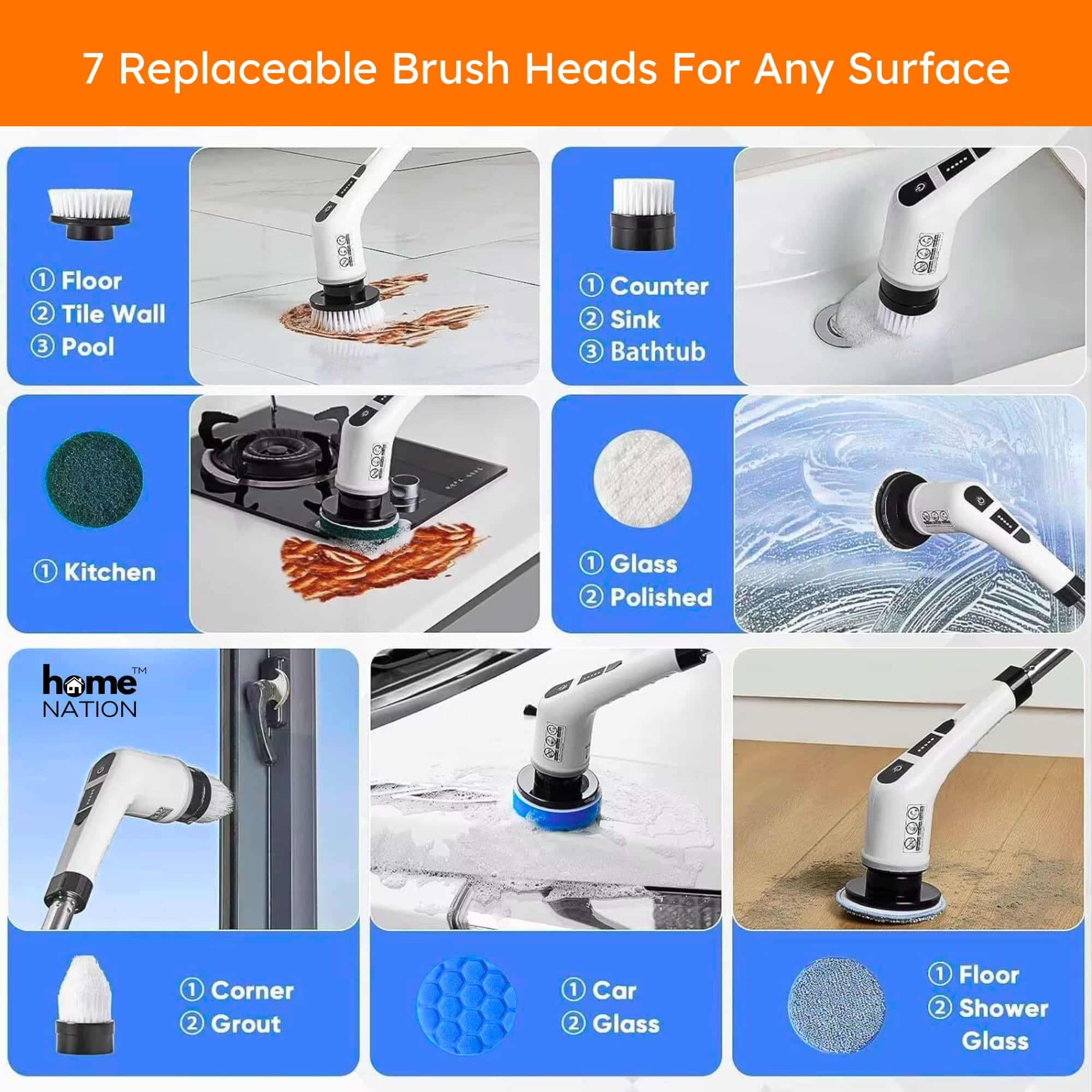 7 Replaceable Brush Heads For Any Surface

① Floor
② Tile Wall
③ Pool

① Counter
② Sink
③ Bathtub

① Kitchen

① Glass
② Polished

home™
NATION

① Corner
② Grout

① Car
② Glass

① Floor
② Shower Glass